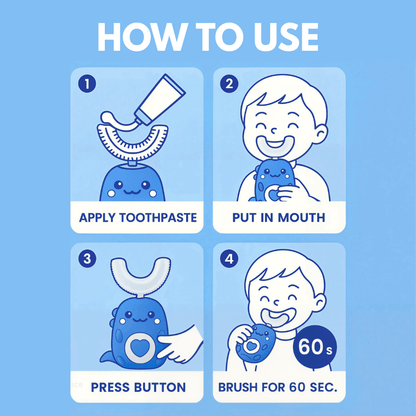 HOW TO USE

1
APPLY TOOTHPASTE

2
PUT IN MOUTH

3
PRESS BUTTON

4
60s
BRUSH FOR 60 SEC.